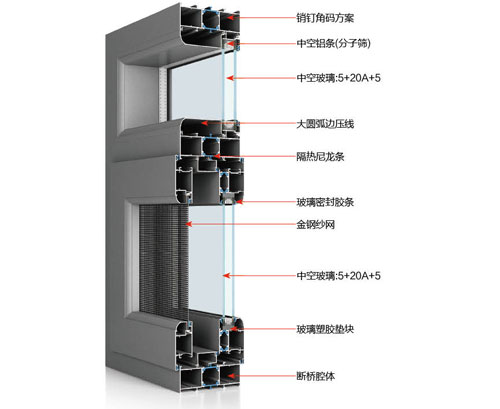 销钉角码方案

中空铝条(分子筛)

中空玻璃:5+20A+5

大圆弧边压线

隔热尼龙条

玻璃密封胶条

金钢纱网

中空玻璃:5+20A+5

玻璃塑胶垫块

断桥腔体