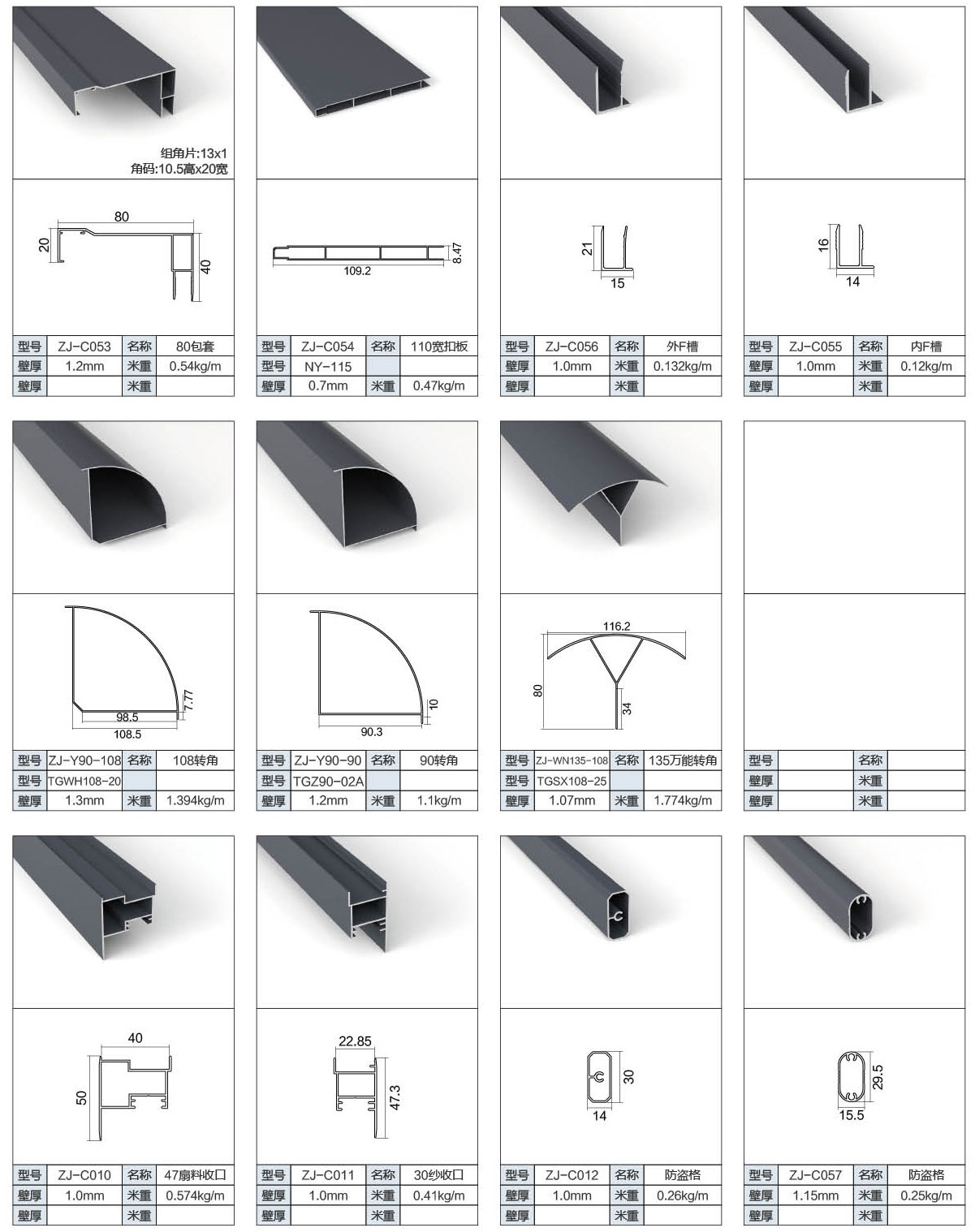 组角片:13x1
角码:10.5高x20宽

80
20
40

| 型号 | ZJ-C053 | 名称 | 80包套 |
|---|---|---|---|
| 壁厚 | 1.2mm | 米重 | 0.54kg/m |
| 壁厚 | | 米重 | |

109.2
8.47

| 型号 | ZJ-C054 | 名称 | 110宽扣板 |
|---|---|---|---|
| 型号 | NY-115 | | |
| 壁厚 | 0.7mm | 米重 | 0.47kg/m |

21
15

| 型号 | ZJ-C056 | 名称 | 外F槽 |
|---|---|---|---|
| 壁厚 | 1.0mm | 米重 | 0.132kg/m |
| 壁厚 | | 米重 | |

16
14

| 型号 | ZJ-C055 | 名称 | 内F槽 |
|---|---|---|---|
| 壁厚 | 1.0mm | 米重 | 0.12kg/m |
| 壁厚 | | 米重 | |

98.5
108.5
7.77

| 型号 | ZJ-Y90-108 | 名称 | 108转角 |
|---|---|---|---|
| 型号 | TGWH108-20 | | |
| 壁厚 | 1.3mm | 米重 | 1.394kg/m |

90.3
10

| 型号 | ZJ-Y90-90 | 名称 | 90转角 |
|---|---|---|---|
| 型号 | TGZ90-02A | | |
| 壁厚 | 1.2mm | 米重 | 1.1kg/m |

116.2
80
34

| 型号 | ZJ-WN135-108 | 名称 | 135万能转角 |
|---|---|---|---|
| 型号 | TGSX108-25 | | |
| 壁厚 | 1.07mm | 米重 | 1.774kg/m |

| 型号 | | 名称 | |
|---|---|---|---|
| 壁厚 | | 米重 | |
| 壁厚 | | 米重 | |

40
50

| 型号 | ZJ-C010 | 名称 | 47扇料收口 |
|---|---|---|---|
| 壁厚 | 1.0mm | 米重 | 0.574kg/m |
| 壁厚 | | 米重 | |

22.85
47.3

| 型号 | ZJ-C011 | 名称 | 30纱收口 |
|---|---|---|---|
| 壁厚 | 1.0mm | 米重 | 0.41kg/m |
| 壁厚 | | 米重 | |

30
14

| 型号 | ZJ-C012 | 名称 | 防盗格 |
|---|---|---|---|
| 壁厚 | 1.0mm | 米重 | 0.26kg/m |
| 壁厚 | | 米重 | |

29.5
15.5

| 型号 | ZJ-C057 | 名称 | 防盗格 |
|---|---|---|---|
| 壁厚 | 1.15mm | 米重 | 0.25kg/m |
| 壁厚 | | 米重 | |