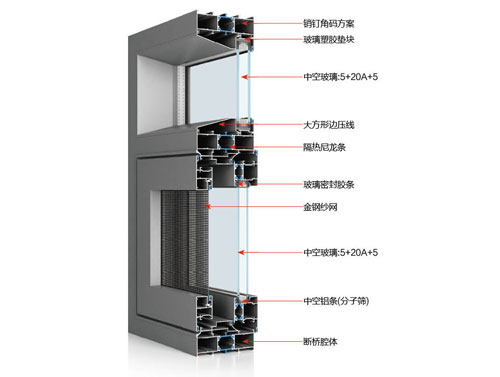 销钉角码方案

玻璃塑胶垫块

中空玻璃:5+20A+5

大方形边压线

隔热尼龙条

玻璃密封胶条

金钢纱网

中空玻璃:5+20A+5

中空铝条(分子筛)

断桥腔体