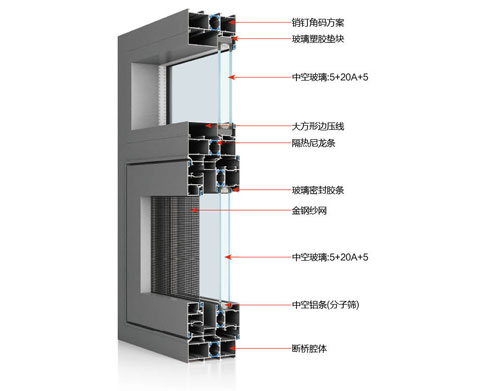 销钉角码方案

玻璃塑胶垫块

中空玻璃:5+20A+5

大方形边压线

隔热尼龙条

玻璃密封胶条

金钢纱网

中空玻璃:5+20A+5

中空铝条(分子筛)

断桥腔体