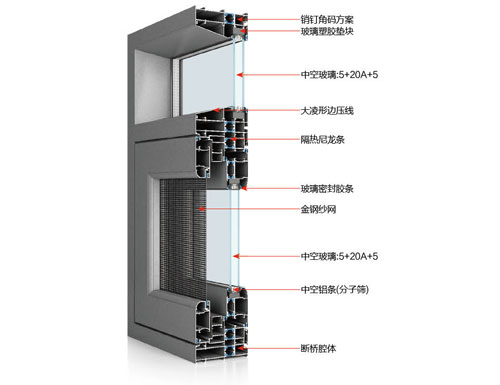 销钉角码方案
玻璃塑胶垫块
中空玻璃:5+20A+5
大凌形边压线
隔热尼龙条
玻璃密封胶条
金钢纱网
中空玻璃:5+20A+5
中空铝条(分子筛)
断桥腔体