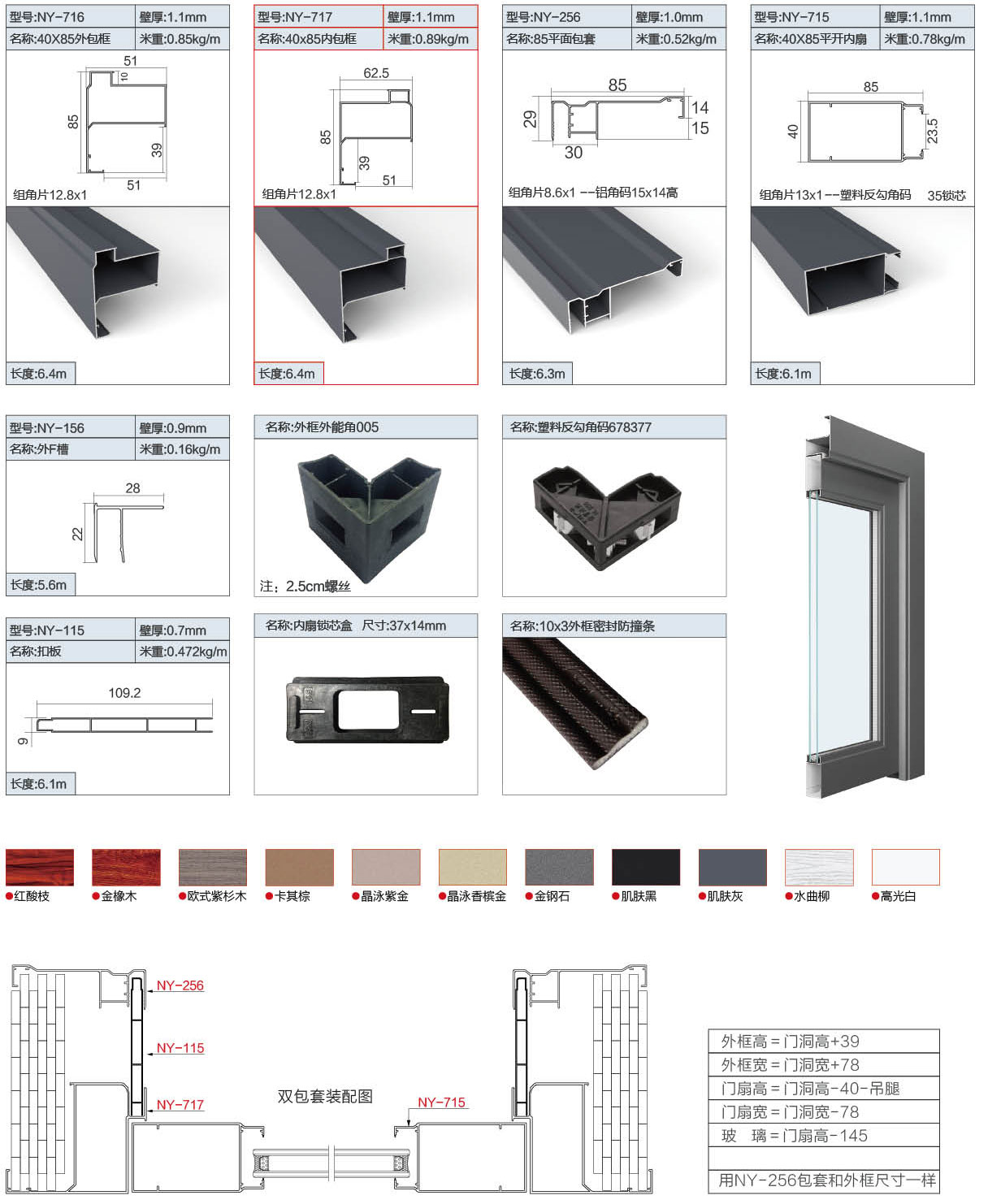 | 型号:NY-716 | 壁厚:1.1mm |
|---|---|
| 名称:40X85外包框 | 米重:0.85kg/m |

51
10
85
39
51
组角片12.8x1
长度:6.4m

| 型号:NY-717 | 壁厚:1.1mm |
|---|---|
| 名称:40x85内包框 | 米重:0.89kg/m |

62.5
85
39
51
组角片12.8x1
长度:6.4m

| 型号:NY-256 | 壁厚:1.0mm |
|---|---|
| 名称:85平面包套 | 米重:0.52kg/m |

85
29
14
15
30
组角片8.6x1 --铝角码15x14高
长度:6.3m

| 型号:NY-715 | 壁厚:1.1mm |
|---|---|
| 名称:40X85平开内扇 | 米重:0.78kg/m |

85
40
23.5
组角片13x1--塑料反勾角码 35锁芯
长度:6.1m

| 型号:NY-156 | 壁厚:0.9mm |
|---|---|
| 名称:外F槽 | 米重:0.16kg/m |

28
22
长度:5.6m

名称:外框外能角005
注:2.5cm螺丝

名称:塑料反勾角码678377

| 型号:NY-115 | 壁厚:0.7mm |
|---|---|
| 名称:扣板 | 米重:0.472kg/m |

109.2
9
长度:6.1m

名称:内扇锁芯盒 尺寸:37x14mm

名称:10x3外框密封防撞条

●红酸枝 ●金橡木 ●欧式紫杉木 ●卡其棕 ●晶泳紫金 ●晶泳香槟金 ●金钢石 ●肌肤黑 ●肌肤灰 ●水曲柳 ●高光白

NY-256
NY-115
NY-717
双包套装配图
NY-715

| 外框高 = 门洞高+39 |
|---|
| 外框宽 = 门洞宽+78 |
| 门扇高 = 门洞高-40-吊腿 |
| 门扇宽 = 门洞宽-78 |
| 玻 璃 = 门扇高-145 |
| |
| 用NY-256包套和外框尺寸一样 |