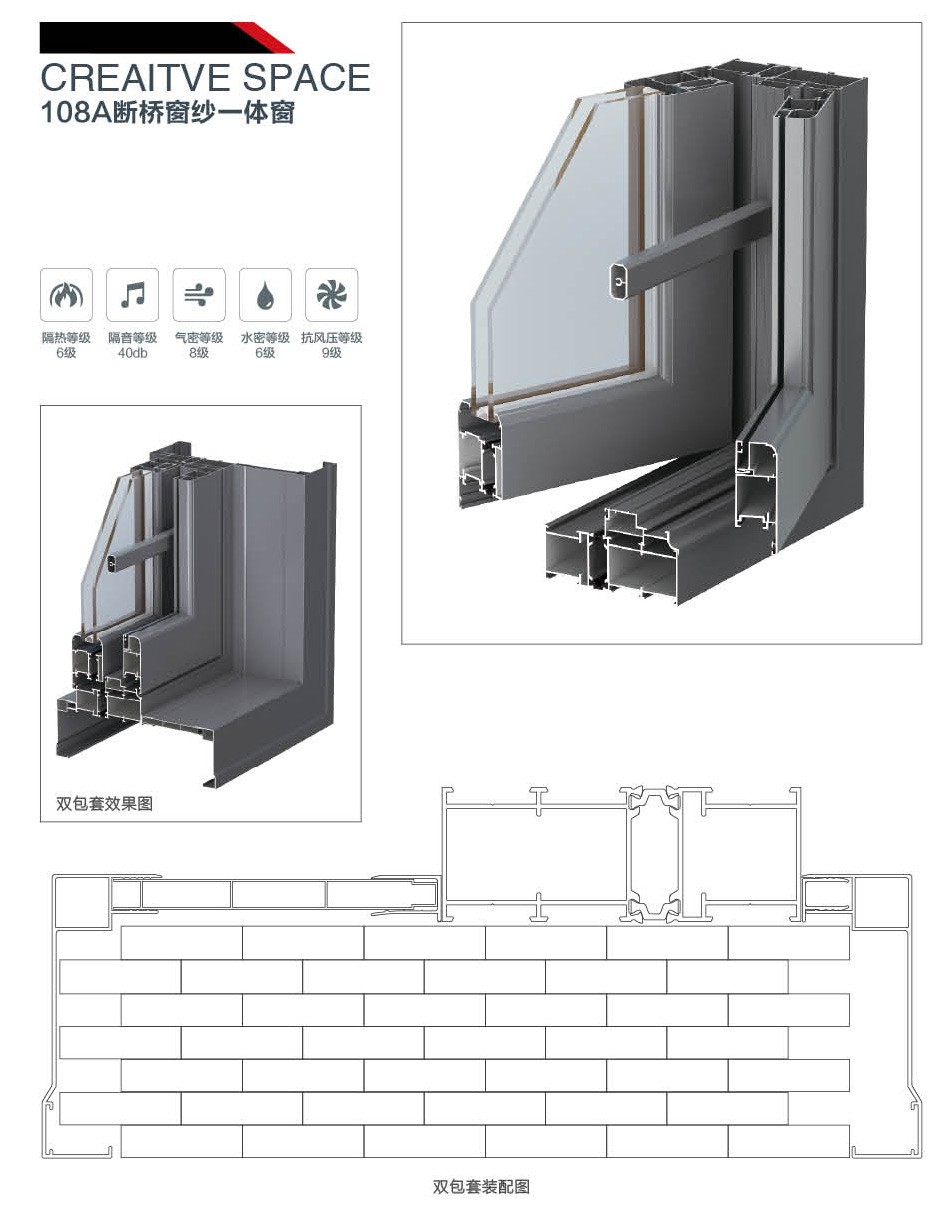 CREAITVE SPACE
108A断桥窗纱一体窗

隔热等级
6级

隔音等级
40db

气密等级
8级

水密等级
6级

抗风压等级
9级

双包套效果图

双包套装配图